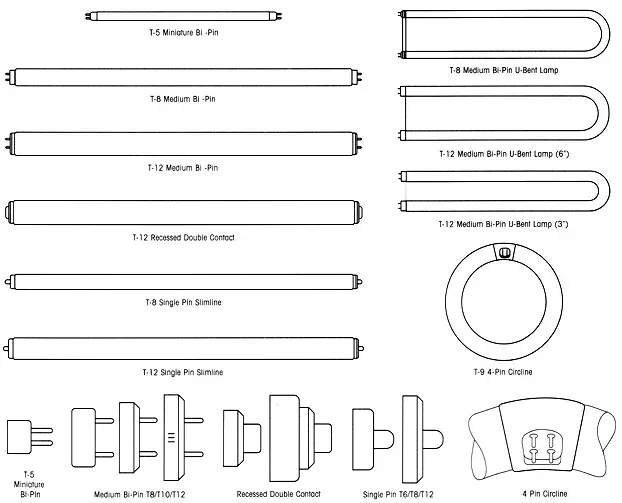 T-5 Miniature Bi -Pin

T-8 Medium Bi -Pin

T-12 Medium Bi -Pin

T-12 Recessed Double Contact

T-8 Single Pin Slimline

T-12 Single Pin Slimline

T-8 Medium Bi-Pin U-Bent Lamp

T-12 Medium Bi-Pin U-Bent Lamp (6")

T-12 Medium Bi-Pin U-Bent Lamp (3")

T-9 4-Pin Circline

T-5 Miniature Bi-Pin

Medium Bi-Pin T8/T10/T12

Recessed Double Contact

Single Pin T6/T8/T12

4 Pin Circline